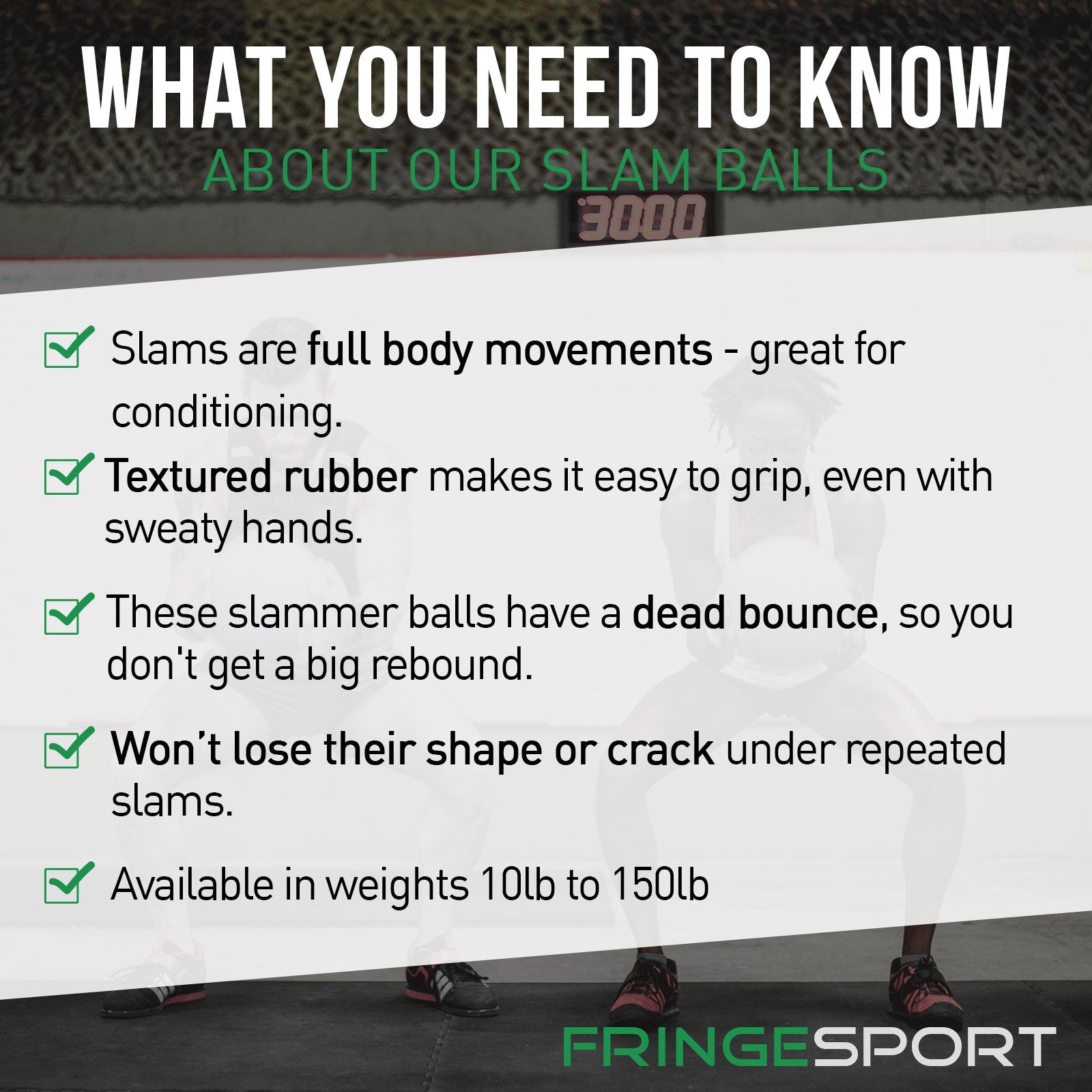 WHAT YOU NEED TO KNOW
ABOUT OUR SLAM BALLS

3000

Slams are full body movements - great for conditioning.

Textured rubber makes it easy to grip, even with sweaty hands.

These slammer balls have a dead bounce, so you don't get a big rebound.

Won't lose their shape or crack under repeated slams.

Available in weights 10lb to 150lb

FRINGESPORT